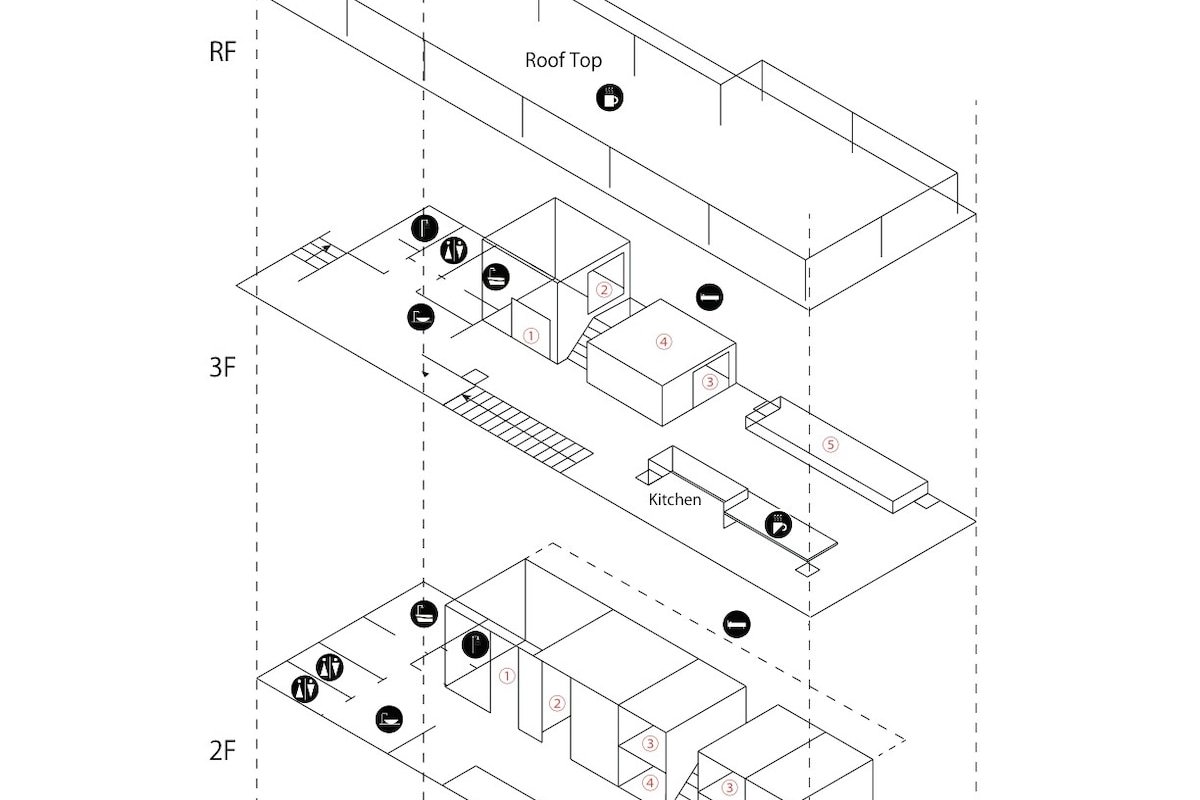 RF

Roof Top

3F

②

①

④

③

⑤

Kitchen

2F

①

②

③

④

③